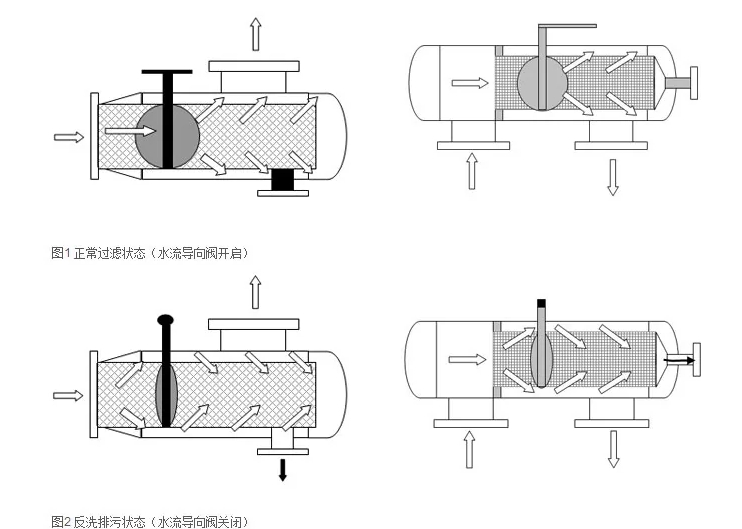 图1 正常过滤状态（水流导向阀开启）

图2 反洗排污状态（水流导向阀关闭）